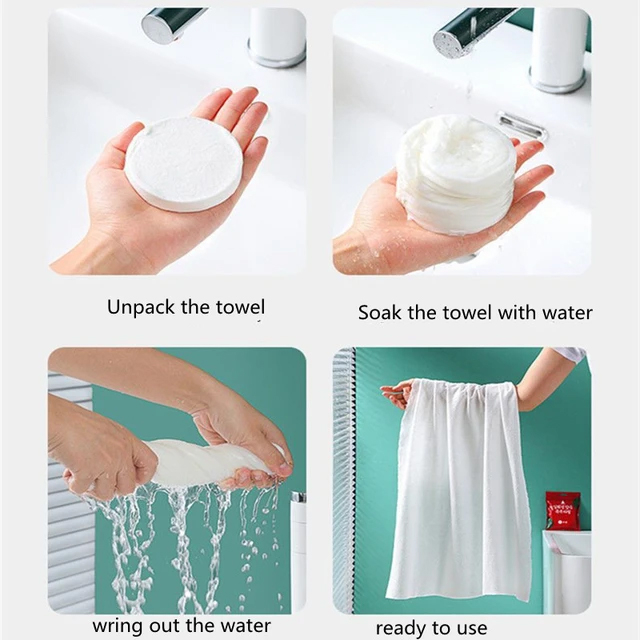 Unpack the towel

Soak the towel with water

wring out the water

ready to use