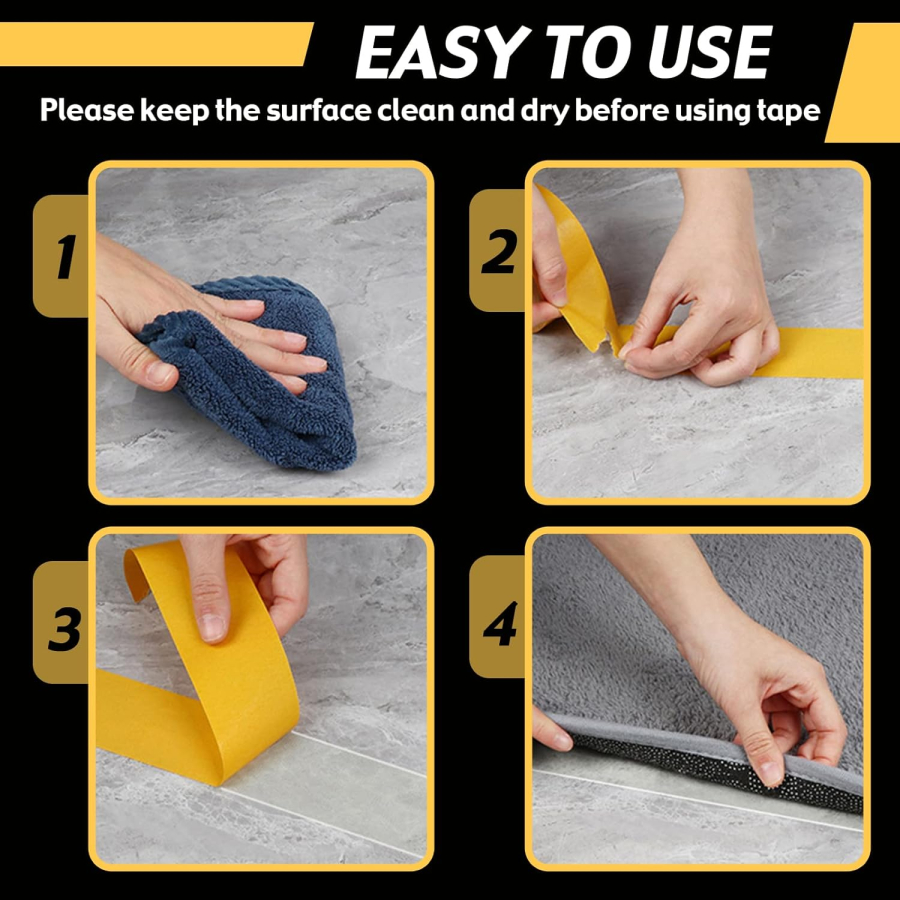 EASY TO USE

Please keep the surface clean and dry before using tape

1

2

3

4