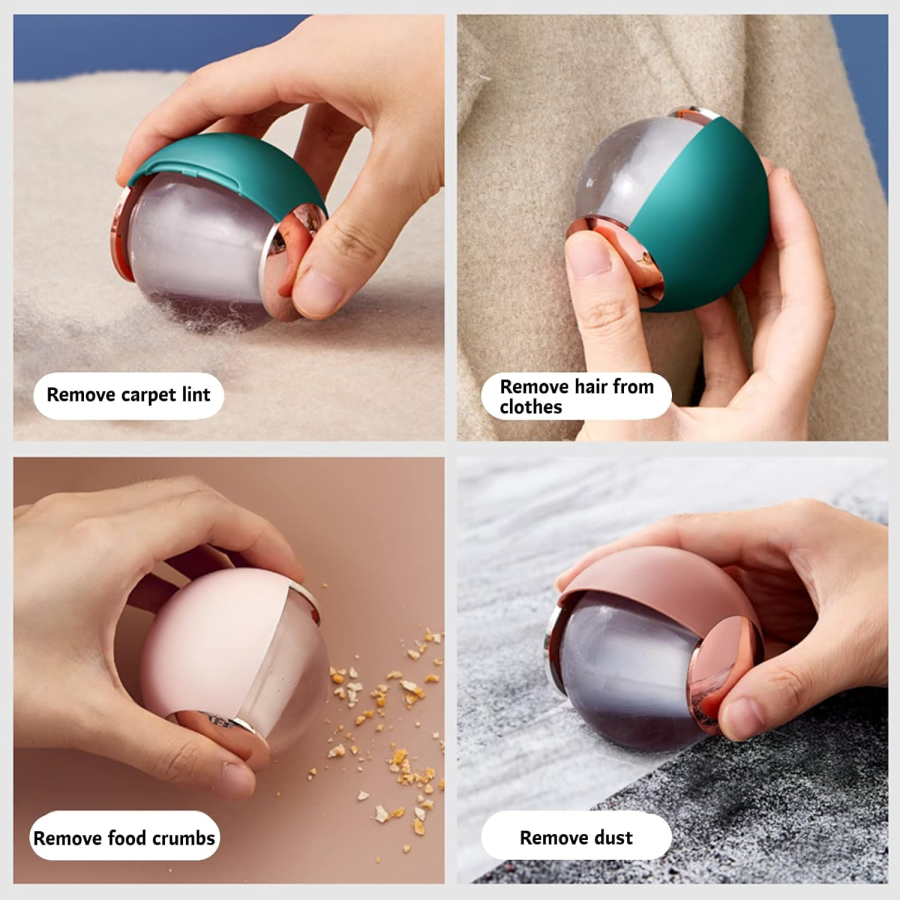 Remove carpet lint

Remove hair from clothes

Remove food crumbs

Remove dust